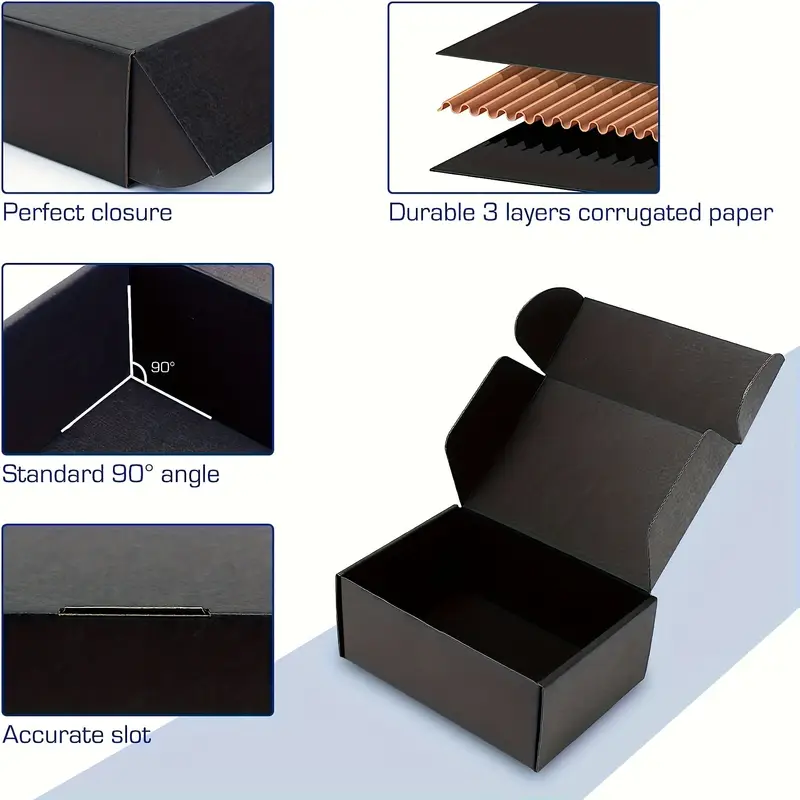 Perfect closure

Durable 3 layers corrugated paper

90°

Standard 90° angle

Accurate slot