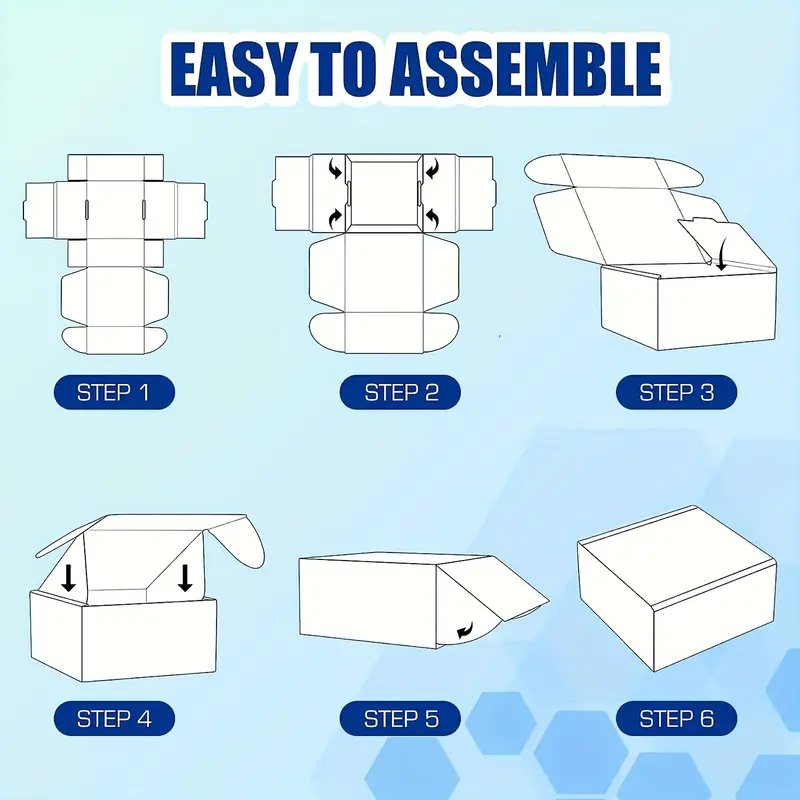 EASY TO ASSEMBLE

STEP 1

STEP 2

STEP 3

STEP 4

STEP 5

STEP 6